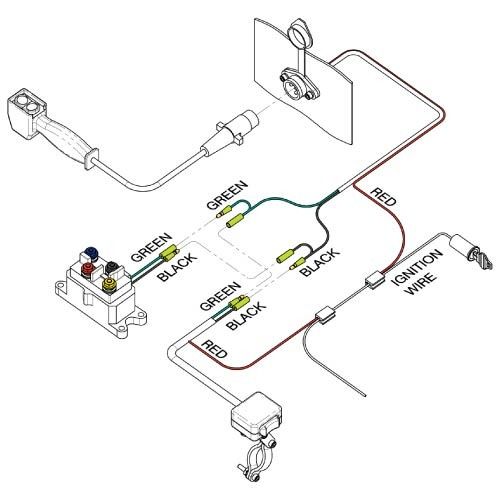 GREEN
RED
GREEN
BLACK
BLACK
IGNITION WIRE
GREEN
BLACK
RED